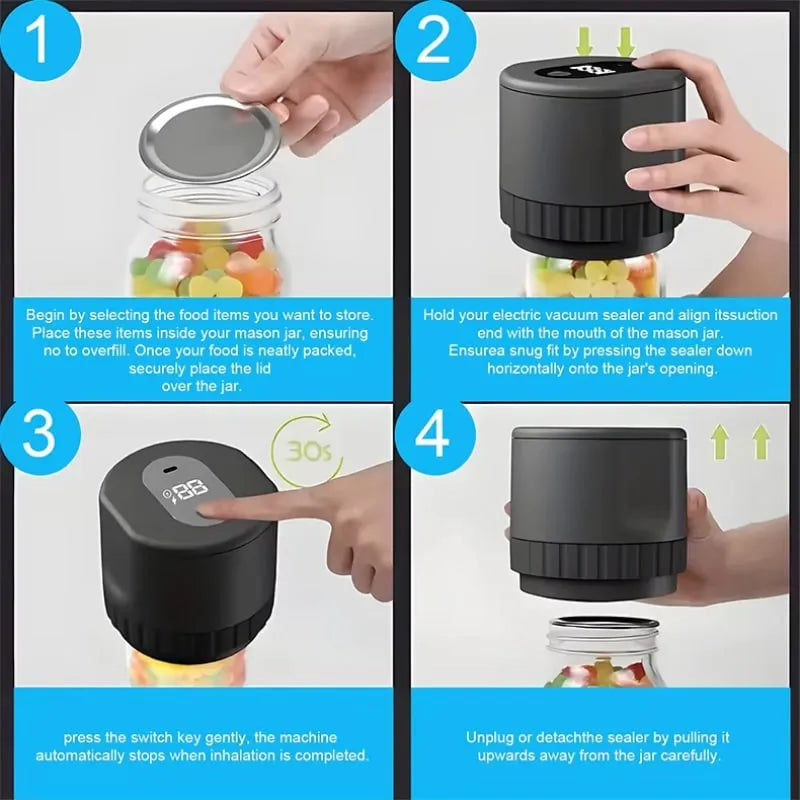 1

Begin by selecting the food items you want to store. Place these items inside your mason jar, ensuring no to overfill. Once your food is neatly packed, securely place the lid over the jar.

2

Hold your electric vacuum sealer and align itssuction end with the mouth of the mason jar. Ensurea snug fit by pressing the sealer down horizontally onto the jar's opening.

3

30s

88

press the switch key gently, the machine automatically stops when inhalation is completed.

4

Unplug or detachthe sealer by pulling it upwards away from the jar carefully.