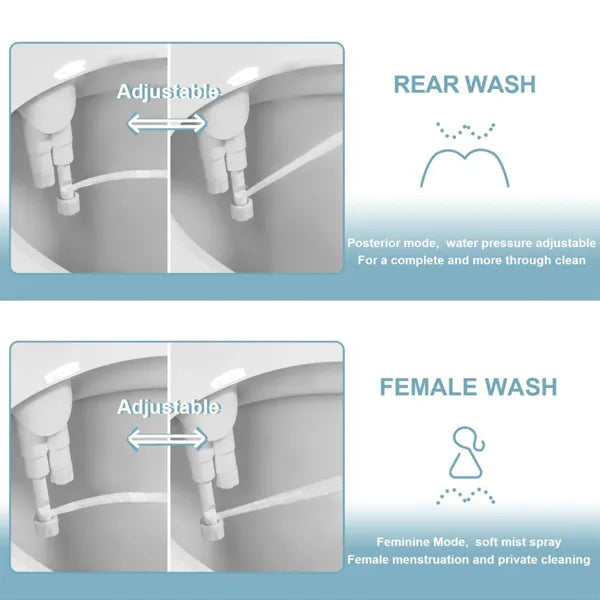 Adjustable

REAR WASH

Posterior mode, water pressure adjustable
For a complete and more through clean

Adjustable

FEMALE WASH

Feminine Mode, soft mist spray
Female menstruation and private cleaning