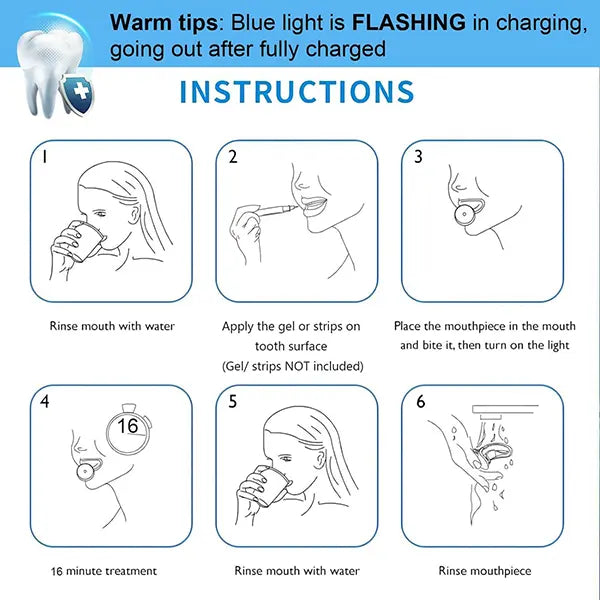 Warm tips: Blue light is FLASHING in charging, going out after fully charged

INSTRUCTIONS

1

Rinse mouth with water

2

Apply the gel or strips on tooth surface
(Gel/ strips NOT included)

3

Place the mouthpiece in the mouth and bite it, then turn on the light

4

16

16 minute treatment

5

Rinse mouth with water

6

Rinse mouthpiece