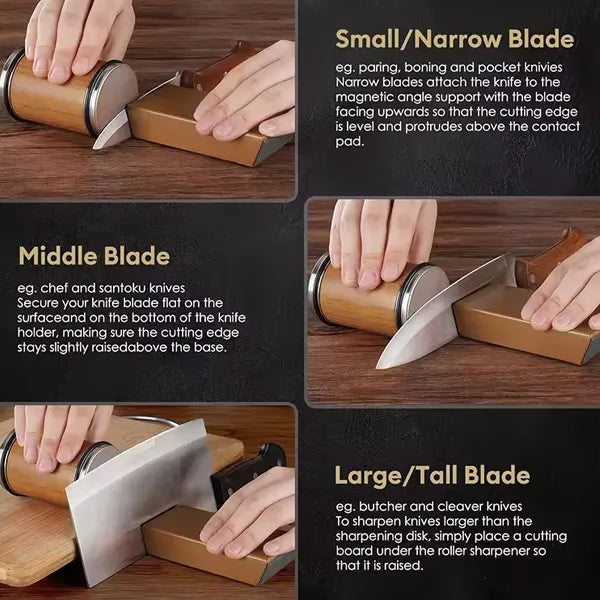 Small/Narrow Blade

eg. paring, boning and pocket knivies
Narrow blades attach the knife to the magnetic angle support with the blade facing upwards so that the cutting edge is level and protrudes above the contact pad.

Middle Blade

eg. chef and santoku knives
Secure your knife blade flat on the surfaceand on the bottom of the knife holder, making sure the cutting edge stays slightly raisedabove the base.

Large/Tall Blade

eg. butcher and cleaver knives
To sharpen knives larger than the sharpening disk, simply place a cutting board under the roller sharpener so that it is raised.